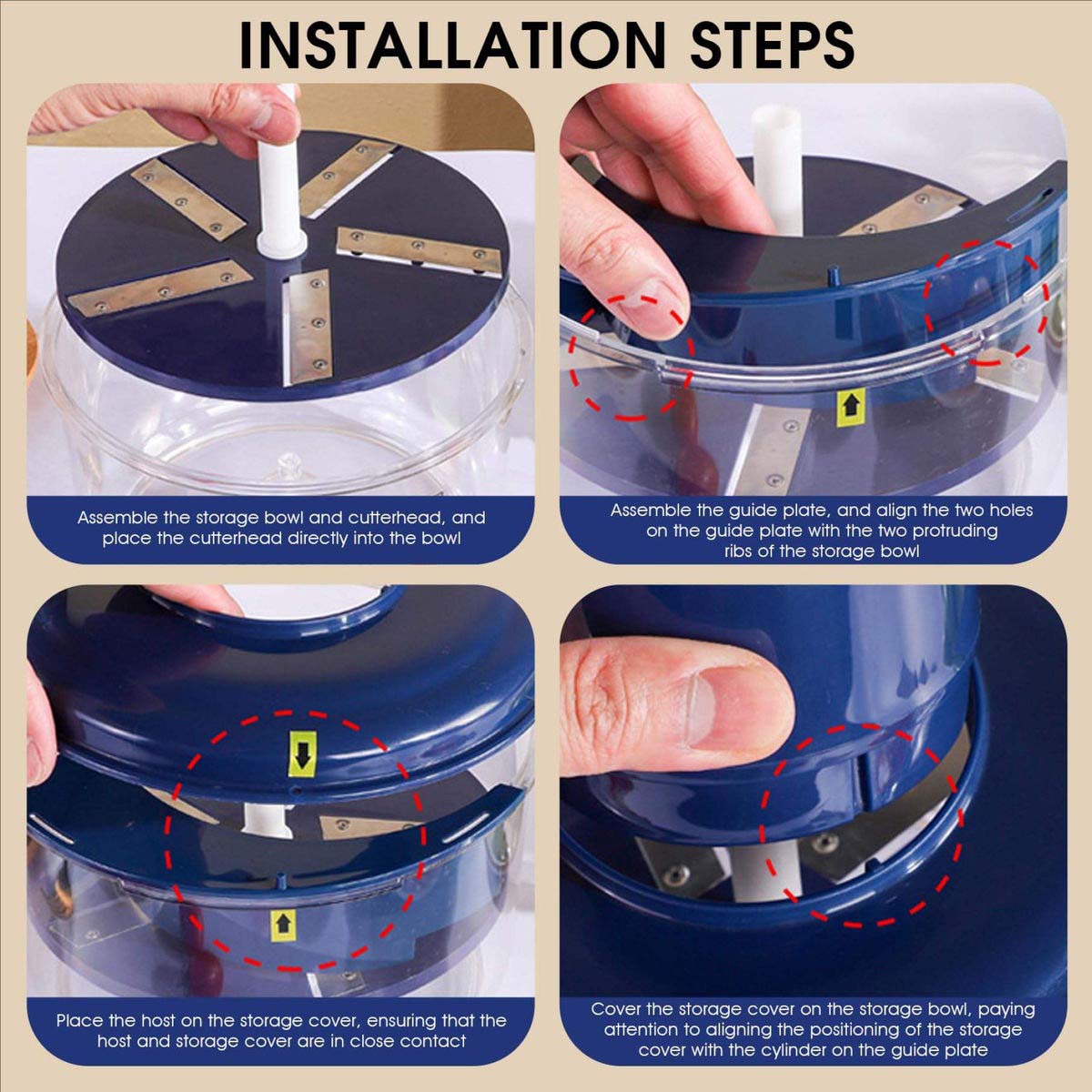 INSTALLATION STEPS

Assemble the storage bowl and cutterhead, and place the cutterhead directly into the bowl

Assemble the guide plate, and align the two holes on the guide plate with the two protruding ribs of the storage bowl

Place the host on the storage cover, ensuring that the host and storage cover are in close contact

Cover the storage cover on the storage bowl, paying attention to aligning the positioning of the storage cover with the cylinder on the guide plate